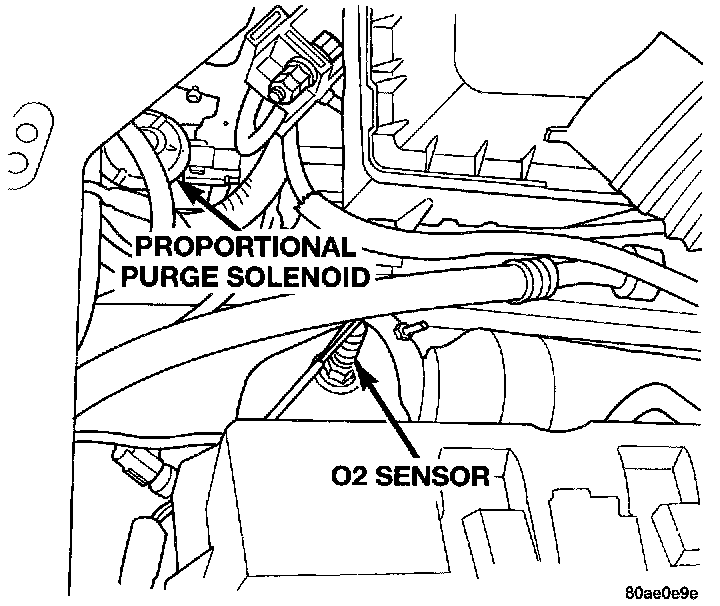 PROPORTIONAL PURGE SOLENOID

O2 SENSOR

80ae0e9e