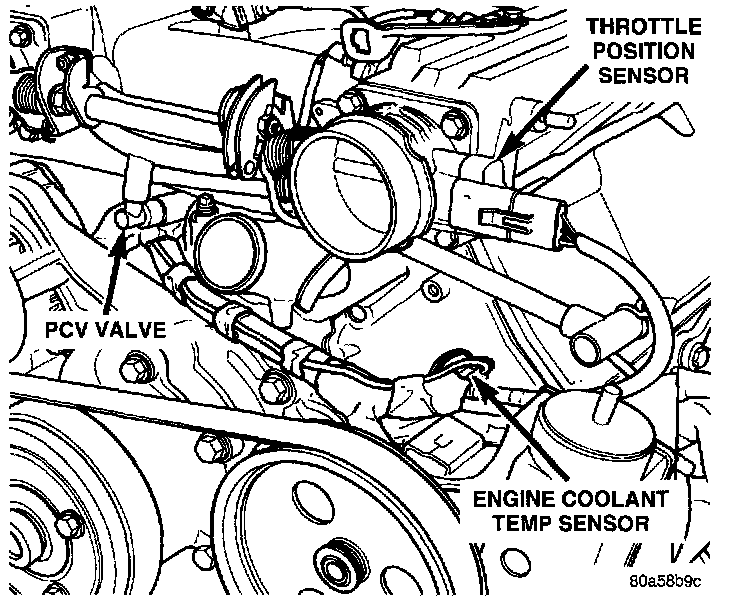 THROTTLE POSITION SENSOR

PCV VALVE

ENGINE COOLANT TEMP SENSOR

80a58b9c