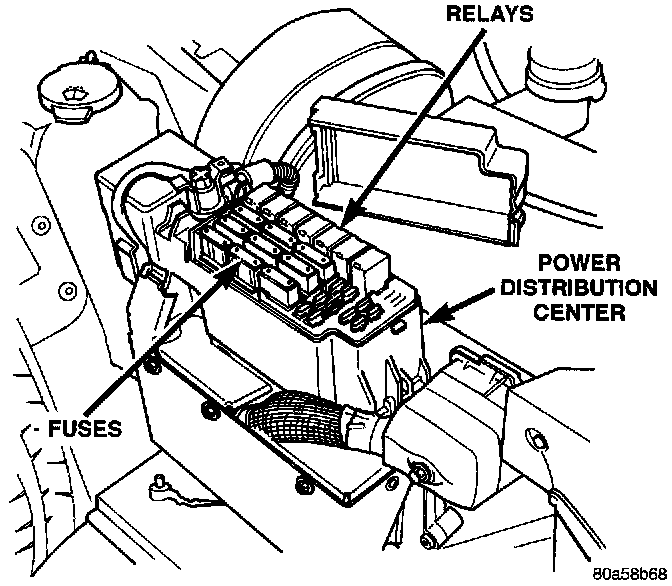 RELAYS

POWER DISTRIBUTION CENTER

FUSES

80a58b68