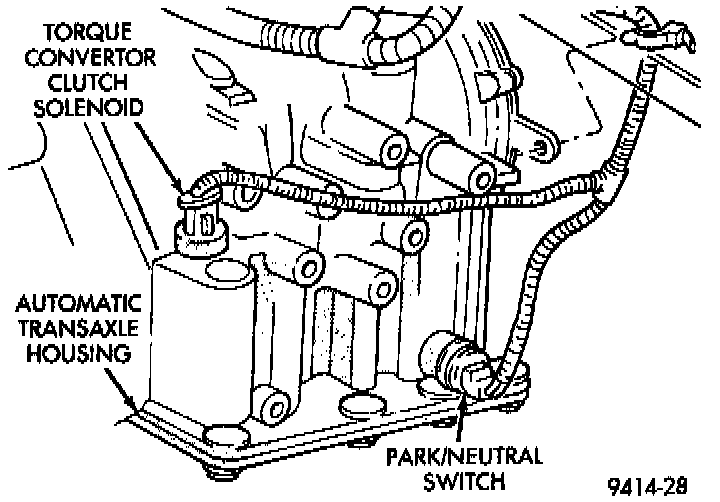 TORQUE CONVERTOR CLUTCH SOLENOID

AUTOMATIC TRANSAXLE HOUSING

PARK/NEUTRAL SWITCH

9414-28