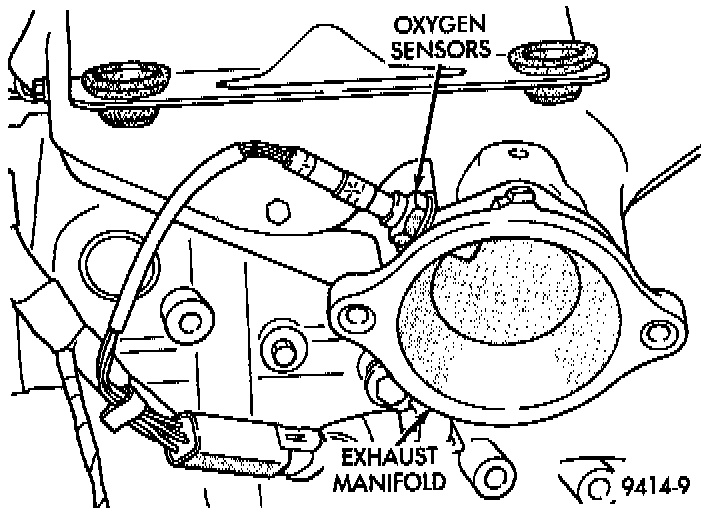 OXYGEN SENSORS

EXHAUST MANIFOLD

9414-9