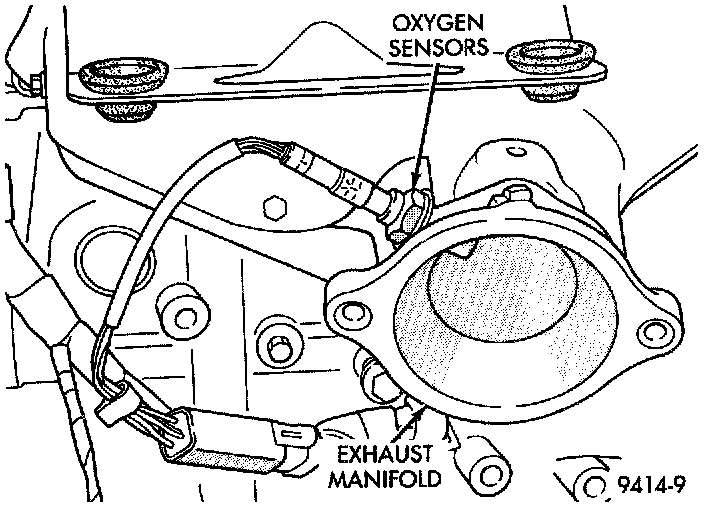 OXYGEN SENSORS

EXHAUST MANIFOLD

9414-9