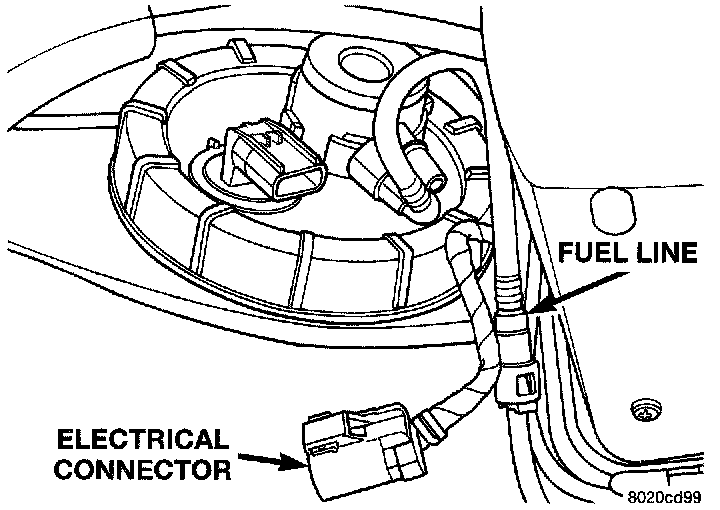 FUEL LINE

ELECTRICAL CONNECTOR

8020cd99