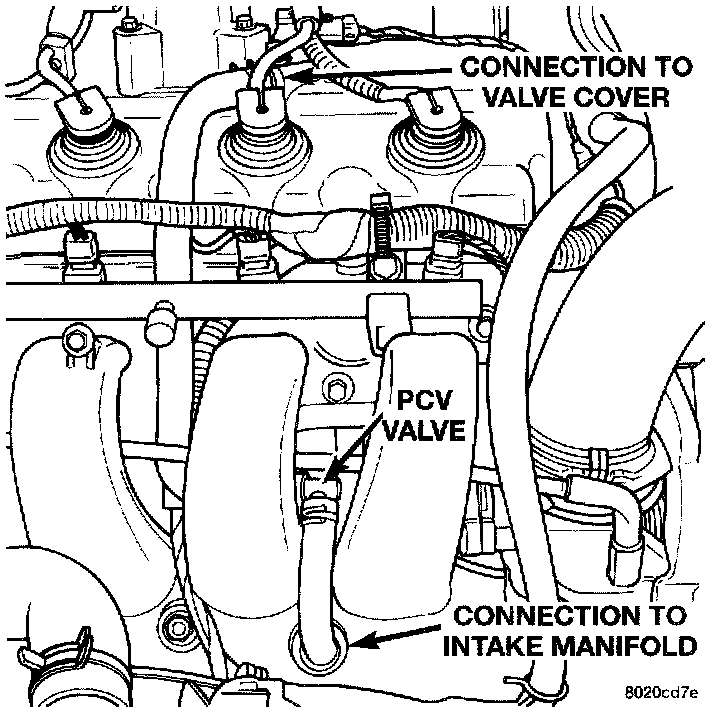 CONNECTION TO VALVE COVER

PCV VALVE

CONNECTION TO INTAKE MANIFOLD

8020cd7e