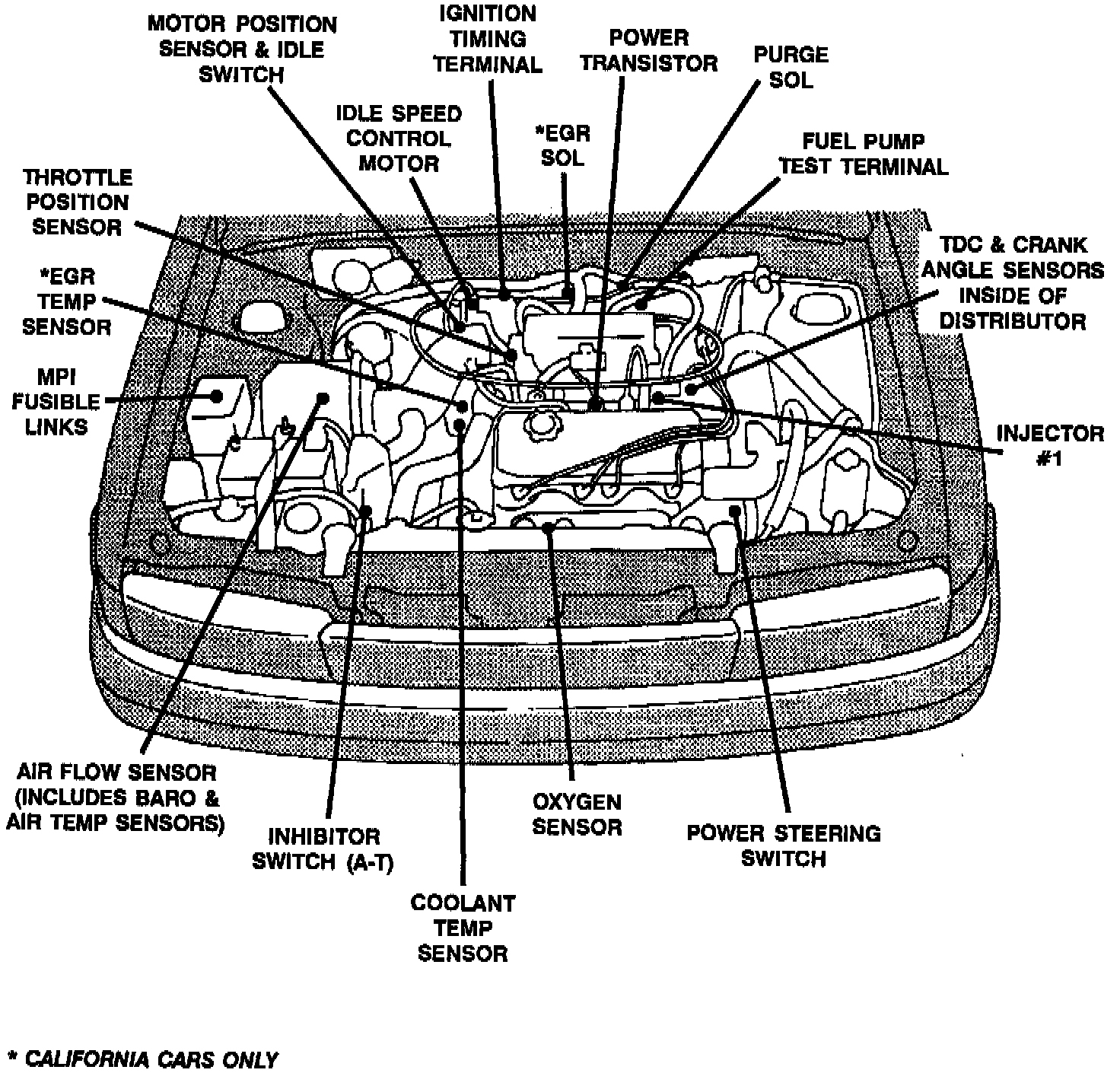 MOTOR POSITION SENSOR & IDLE SWITCH

IGNITION TIMING TERMINAL

POWER TRANSISTOR

PURGE SOL

IDLE SPEED CONTROL MOTOR

*EGR SOL

FUEL PUMP TEST TERMINAL

THROTTLE POSITION SENSOR

TDC & CRANK ANGLE SENSORS INSIDE OF DISTRIBUTOR

*EGR TEMP SENSOR

MPI FUSIBLE LINKS

INJECTOR #1

AIR FLOW SENSOR (INCLUDES BARO & AIR TEMP SENSORS)

INHIBITOR SWITCH (A-T)

COOLANT TEMP SENSOR

OXYGEN SENSOR

POWER STEERING SWITCH

* CALIFORNIA CARS ONLY