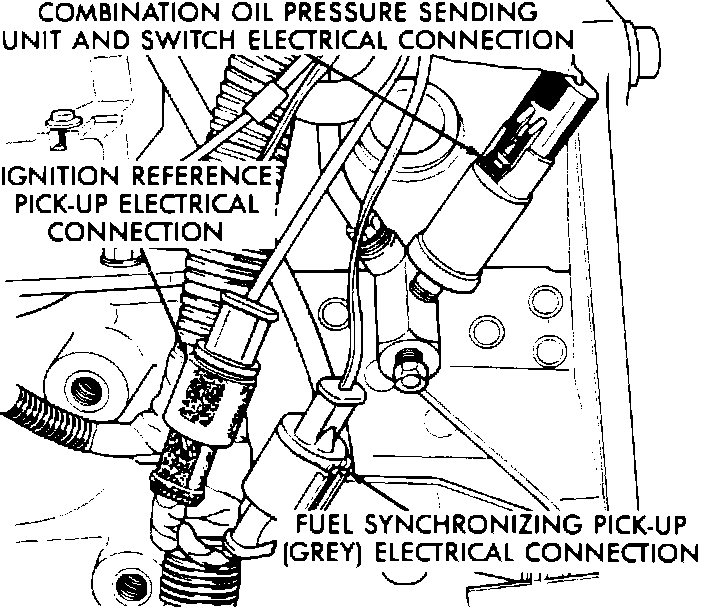 COMBINATION OIL PRESSURE SENDING UNIT AND SWITCH ELECTRICAL CONNECTION

IGNITION REFERENCE PICK-UP ELECTRICAL CONNECTION

FUEL SYNCHRONIZING PICK-UP (GREY) ELECTRICAL CONNECTION