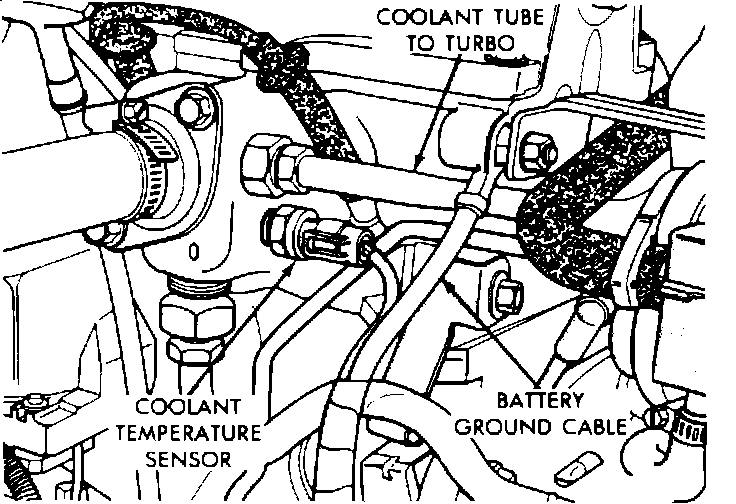 COOLANT TUBE TO TURBO

COOLANT TEMPERATURE SENSOR

BATTERY GROUND CABLE