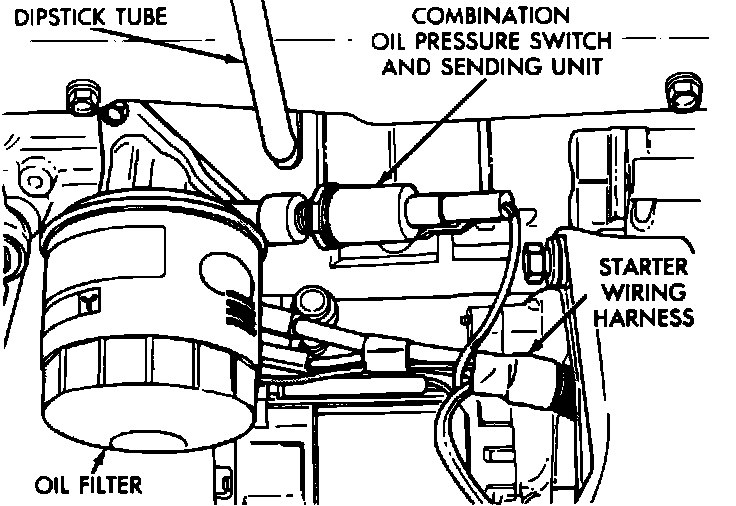 DIPSTICK TUBE

COMBINATION OIL PRESSURE SWITCH AND SENDING UNIT

STARTER WIRING HARNESS

OIL FILTER