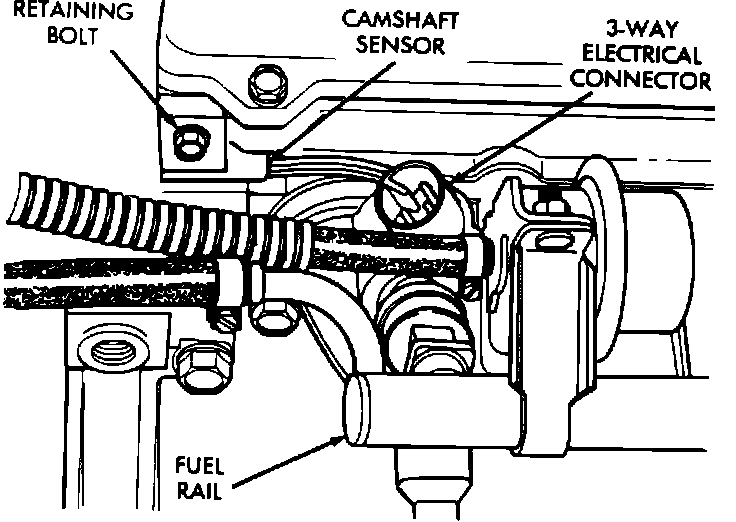 RETAINING BOLT

CAMSHAFT SENSOR

3-WAY ELECTRICAL CONNECTOR

FUEL RAIL