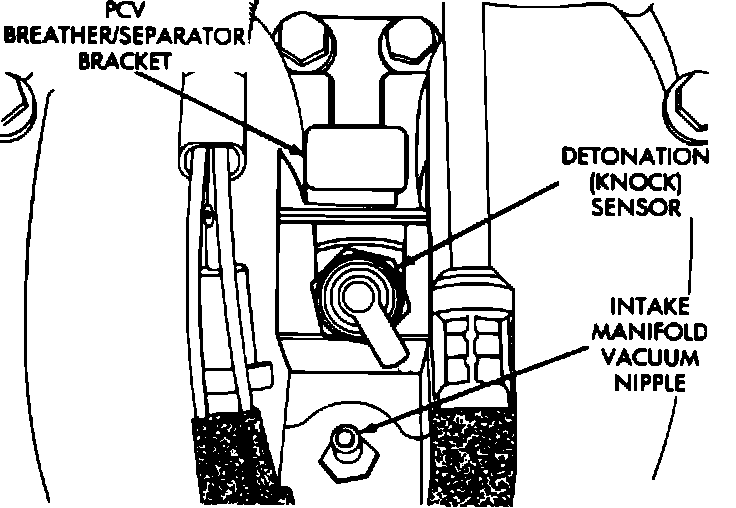 PCV
BREATHER/SEPARATOR
BRACKET

DETONATION
(KNOCK)
SENSOR

INTAKE
MANIFOLD
VACUUM
NIPPLE