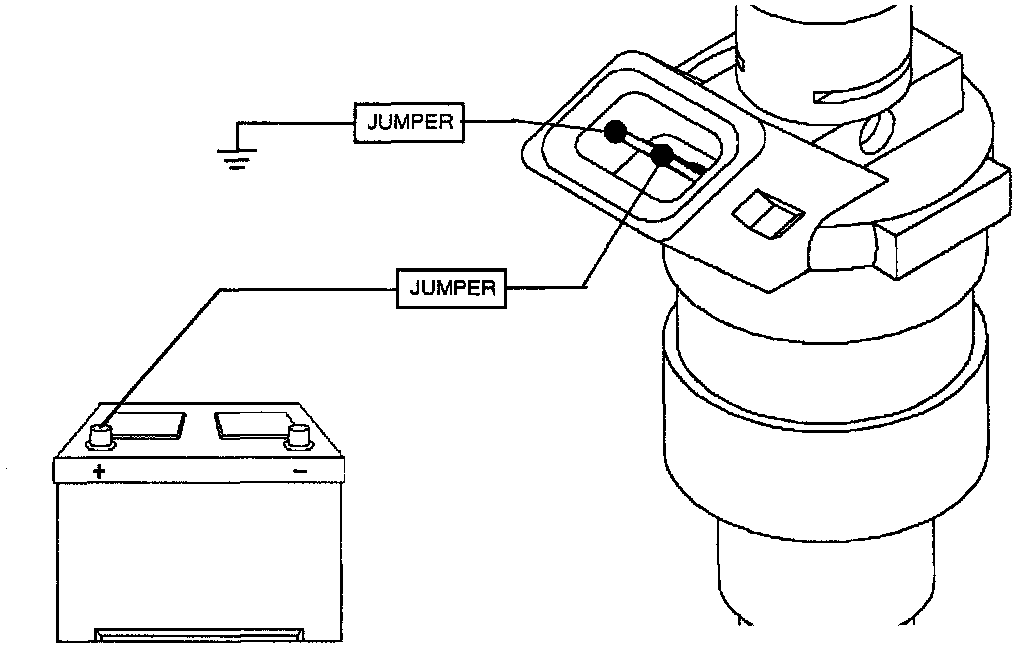 JUMPER

JUMPER

+

−