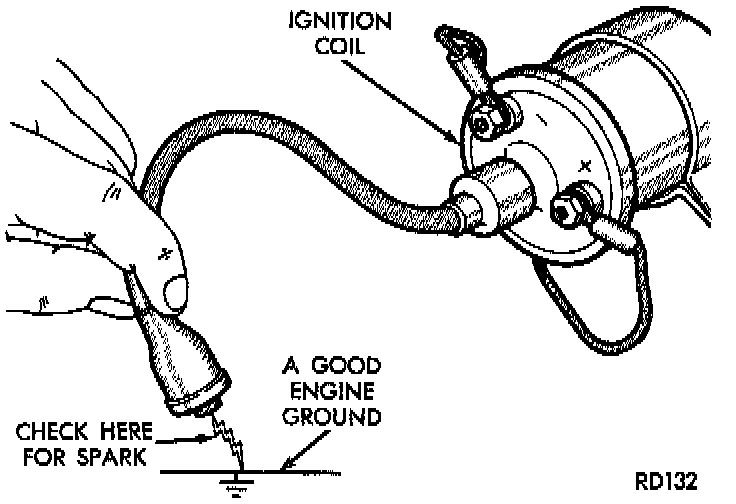 IGNITION COIL

A GOOD ENGINE GROUND

CHECK HERE FOR SPARK

RD132