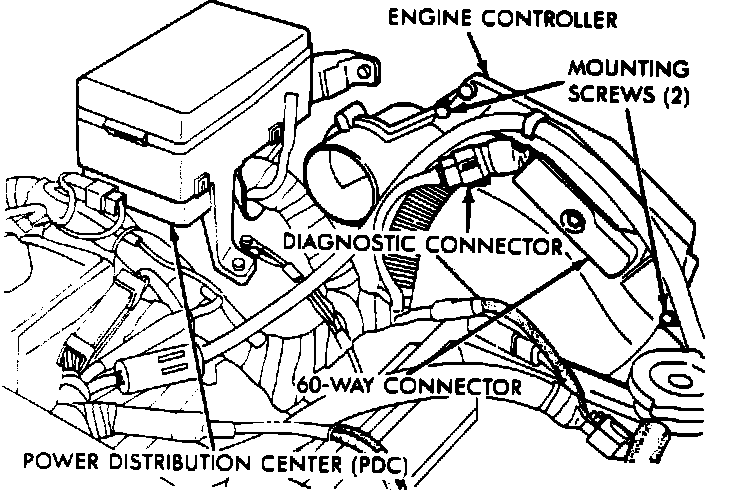 ENGINE CONTROLLER

MOUNTING SCREWS (2)

DIAGNOSTIC CONNECTOR

60-WAY CONNECTOR

POWER DISTRIBUTION CENTER (PDC)