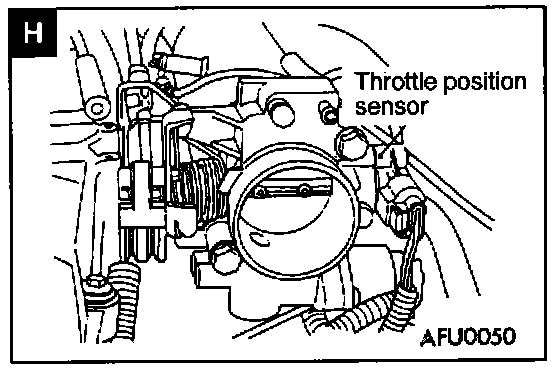 H

Throttle position sensor

AFU0050