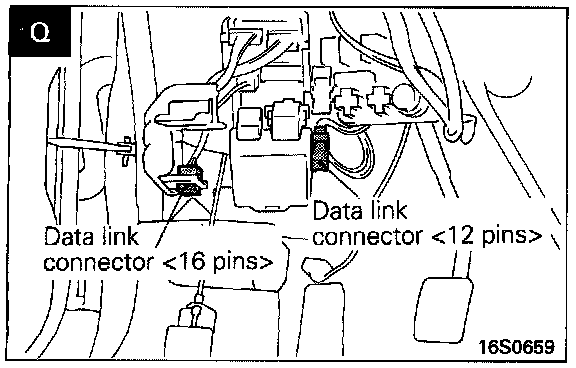 Q

Data link connector <12 pins>

Data link connector <16 pins>

16S0659