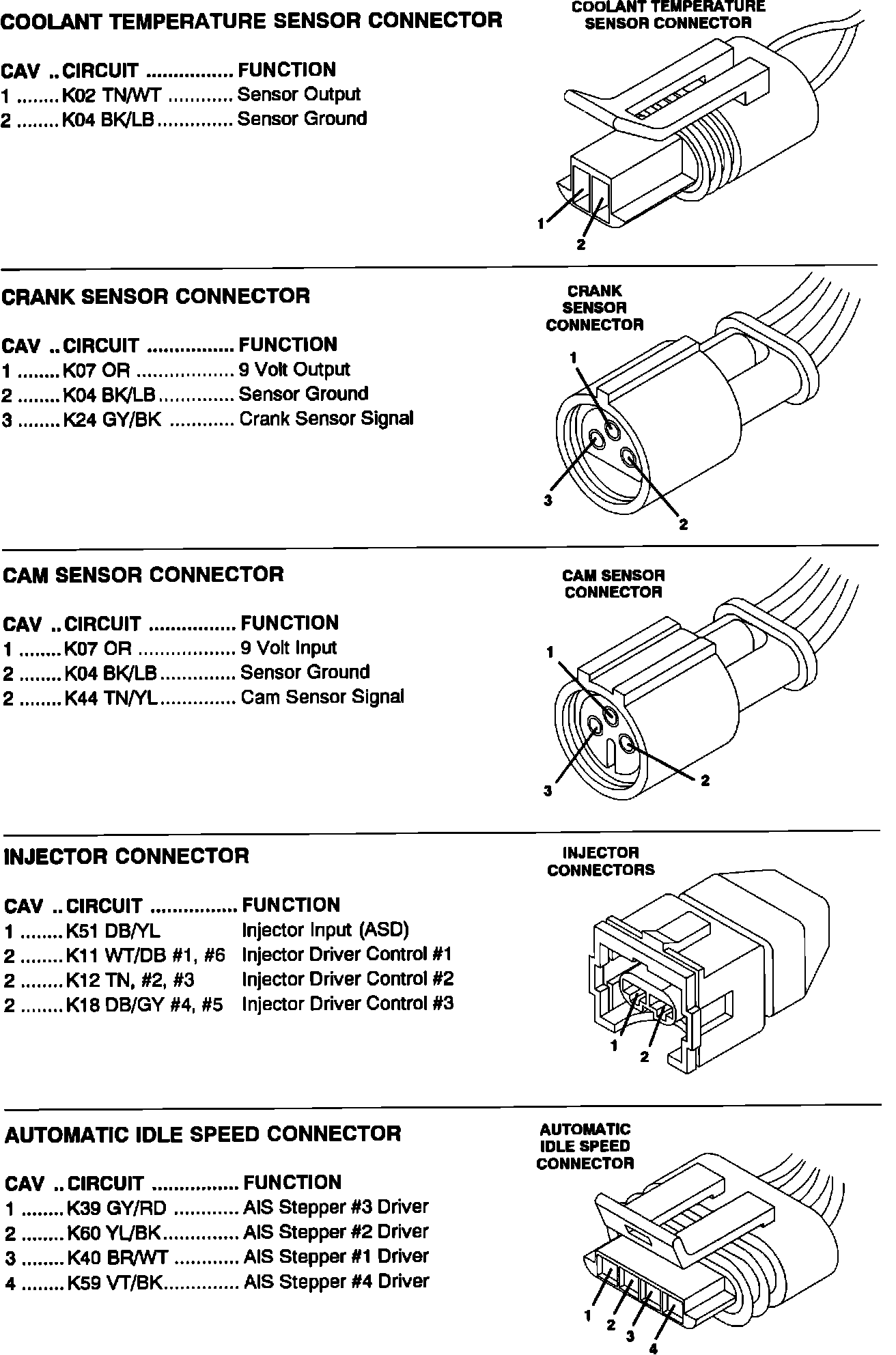 COOLANT TEMPERATURE SENSOR CONNECTOR

CAV .. CIRCUIT ................ FUNCTION
1 ........ K02 TN/WT ............ Sensor Output
2 ........ K04 BK/LB .............. Sensor Ground

COOLANT TEMPERATURE SENSOR CONNECTOR

1
2

CRANK SENSOR CONNECTOR

CAV .. CIRCUIT ................ FUNCTION
1 ........ K07 OR .................. 9 Volt Output
2 ........ K04 BK/LB .............. Sensor Ground
3 ........ K24 GY/BK ............ Crank Sensor Signal

CRANK SENSOR CONNECTOR

1
3
2

CAM SENSOR CONNECTOR

CAV .. CIRCUIT ................ FUNCTION
1 ........ K07 OR .................. 9 Volt Input
2 ........ K04 BK/LB .............. Sensor Ground
2 ........ K44 TN/YL .............. Cam Sensor Signal

CAM SENSOR CONNECTOR

1
3
2

INJECTOR CONNECTOR

CAV .. CIRCUIT ................ FUNCTION
1 ........ K51 DB/YL Injector Input (ASD)
2 ........ K11 WT/DB #1, #6 Injector Driver Control #1
2 ........ K12 TN, #2, #3 Injector Driver Control #2
2 ........ K18 DB/GY #4, #5 Injector Driver Control #3

INJECTOR CONNECTORS

1
2

AUTOMATIC IDLE SPEED CONNECTOR

CAV .. CIRCUIT ................ FUNCTION
1 ........ K39 GY/RD ............ AIS Stepper #3 Driver
2 ........ K60 YL/BK .............. AIS Stepper #2 Driver
3 ........ K40 BR/WT ............ AIS Stepper #1 Driver
4 ........ K59 VT/BK .............. AIS Stepper #4 Driver

AUTOMATIC IDLE SPEED CONNECTOR

1
2
3
4