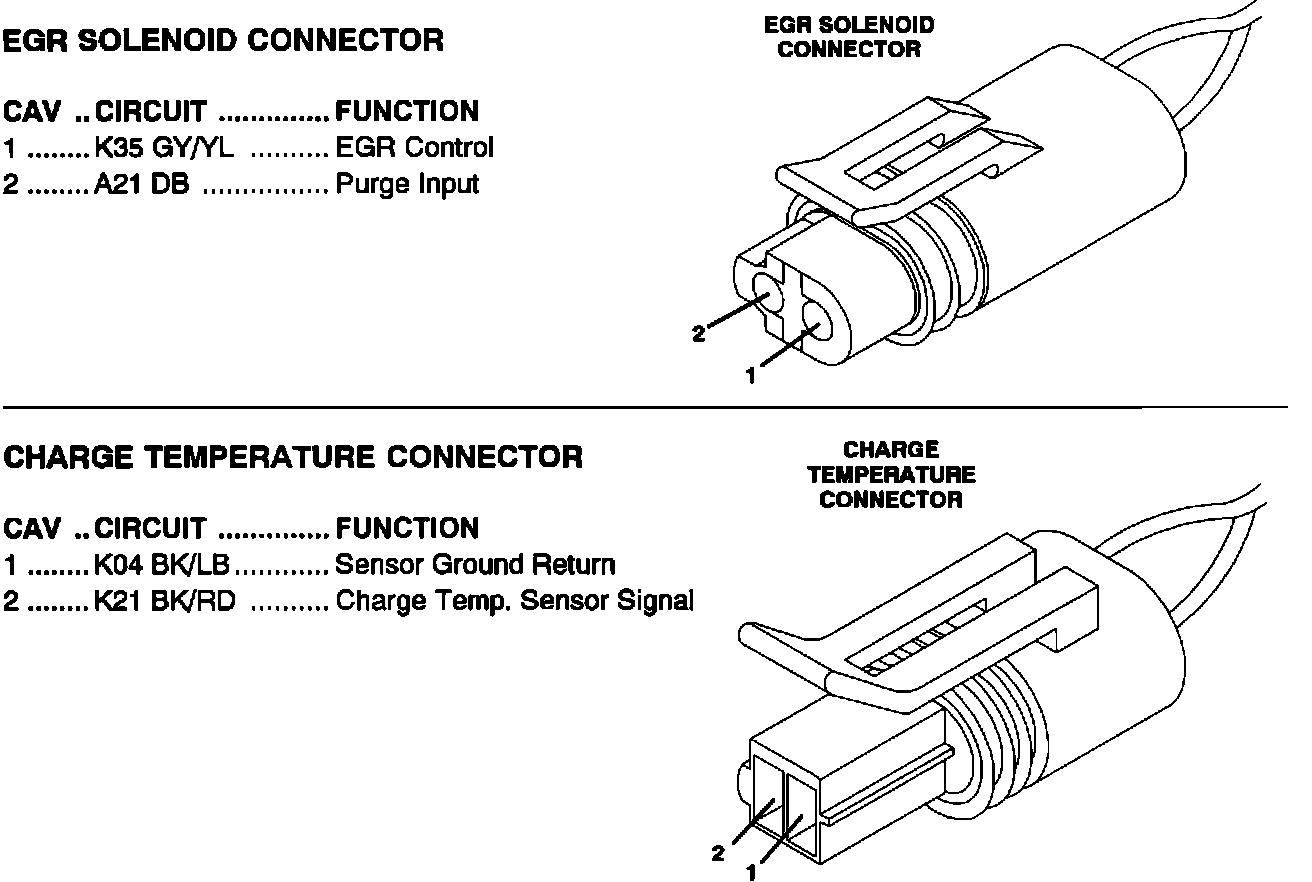 EGR SOLENOID CONNECTOR

CAV .. CIRCUIT .............. FUNCTION
1 ........ K35 GY/YL .......... EGR Control
2 ........ A21 DB ................ Purge Input

EGR SOLENOID CONNECTOR

2
1

CHARGE TEMPERATURE CONNECTOR

CAV .. CIRCUIT .............. FUNCTION
1 ........ K04 BK/LB ............ Sensor Ground Return
2 ........ K21 BK/RD .......... Charge Temp. Sensor Signal

CHARGE TEMPERATURE CONNECTOR

2
1