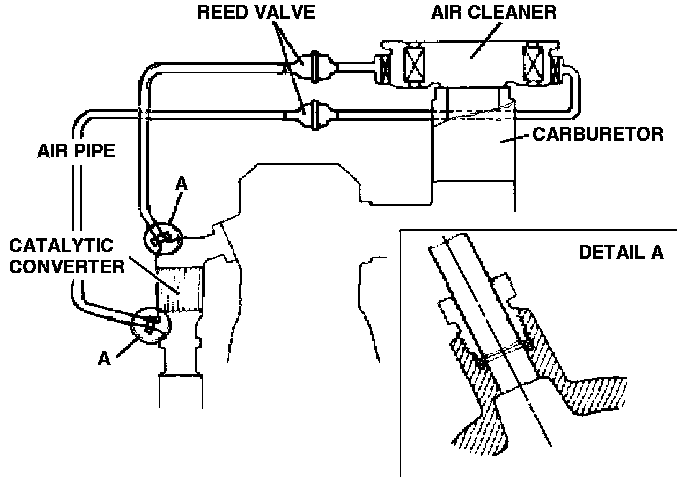 REED VALVE
AIR CLEANER
CARBURETOR
AIR PIPE
A
CATALYTIC CONVERTER
A
DETAIL A