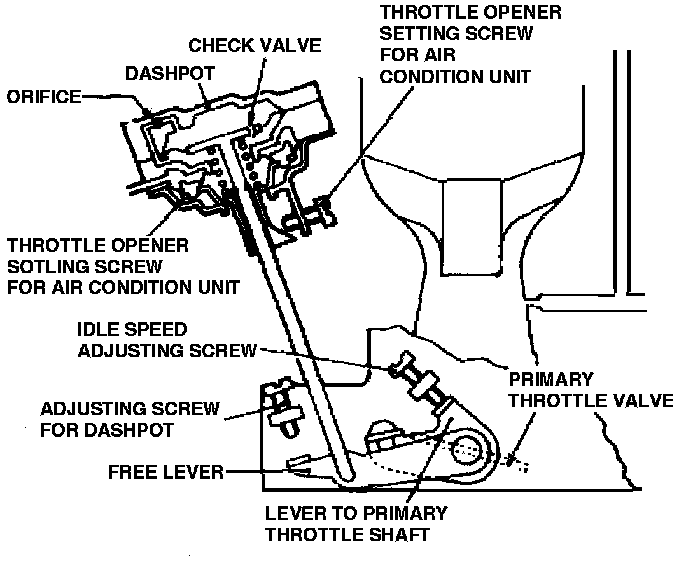 THROTTLE OPENER SETTING SCREW FOR AIR CONDITION UNIT

CHECK VALVE

DASHPOT

ORIFICE

THROTTLE OPENER SOTLING SCREW FOR AIR CONDITION UNIT

IDLE SPEED ADJUSTING SCREW

PRIMARY THROTTLE VALVE

ADJUSTING SCREW FOR DASHPOT

FREE LEVER

LEVER TO PRIMARY THROTTLE SHAFT