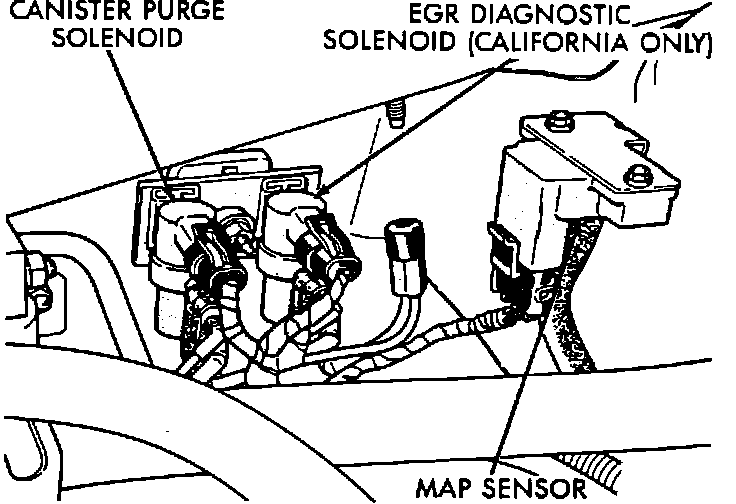 CANISTER PURGE SOLENOID

EGR DIAGNOSTIC SOLENOID (CALIFORNIA ONLY)

MAP SENSOR