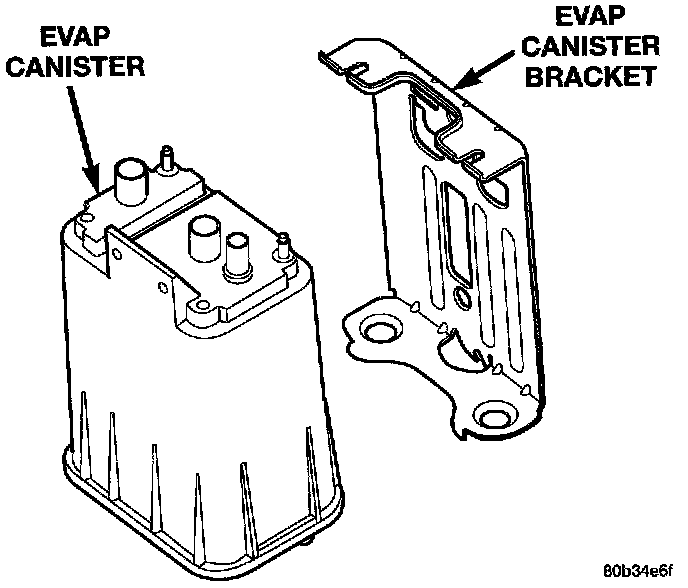 EVAP CANISTER

EVAP CANISTER BRACKET

80b34e6f