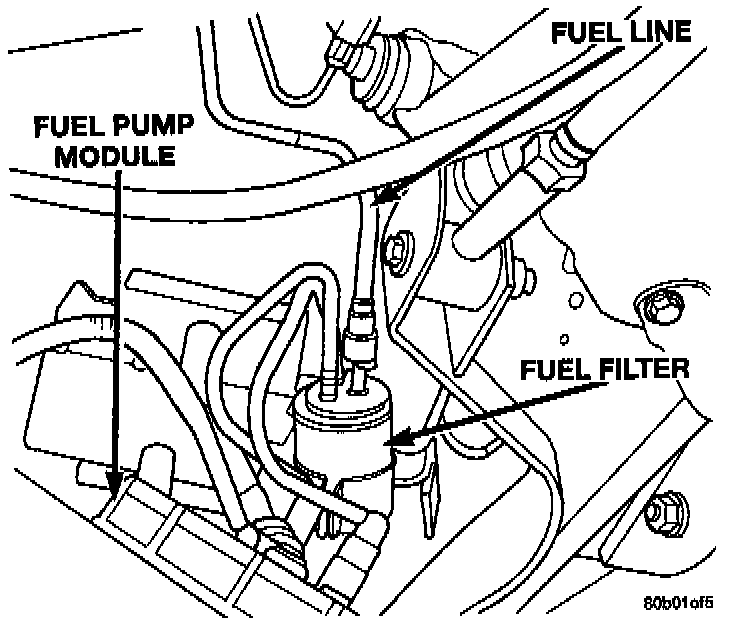 FUEL LINE

FUEL PUMP MODULE

FUEL FILTER

80b01af5