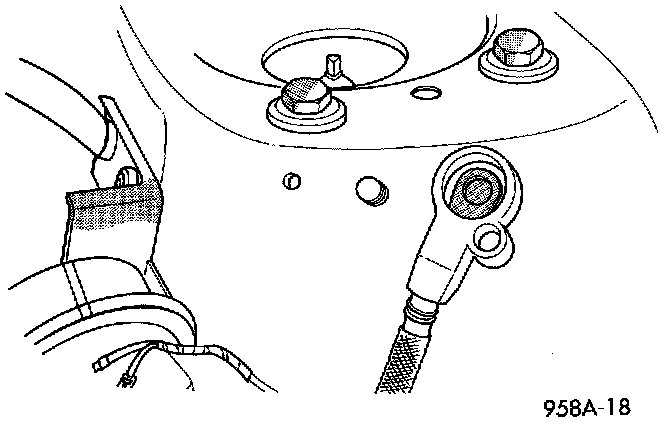 958A-18