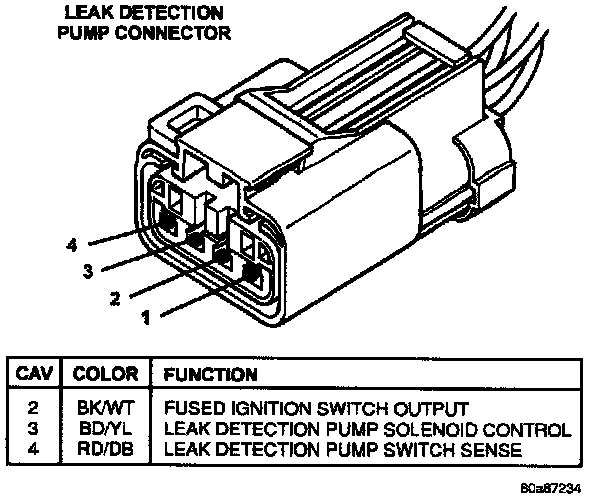 LEAK DETECTION PUMP CONNECTOR

4
3
2
1

| CAV | COLOR | FUNCTION |
|---|---|---|
| 2 | BK/WT | FUSED IGNITION SWITCH OUTPUT |
| 3 | BD/YL | LEAK DETECTION PUMP SOLENOID CONTROL |
| 4 | RD/DB | LEAK DETECTION PUMP SWITCH SENSE |

80a87234