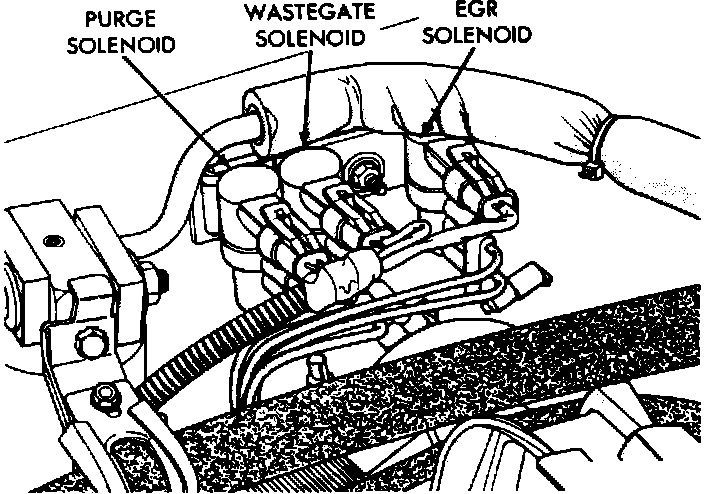 PURGE SOLENOID

WASTEGATE SOLENOID

EGR SOLENOID