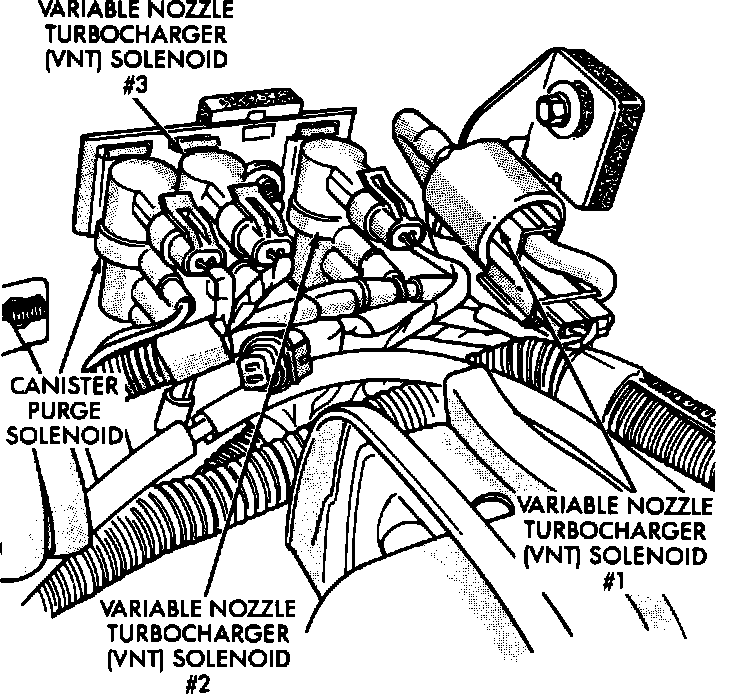 VARIABLE NOZZLE TURBOCHARGER (VNT) SOLENOID #3

CANISTER PURGE SOLENOID

VARIABLE NOZZLE TURBOCHARGER (VNT) SOLENOID #1

VARIABLE NOZZLE TURBOCHARGER (VNT) SOLENOID #2