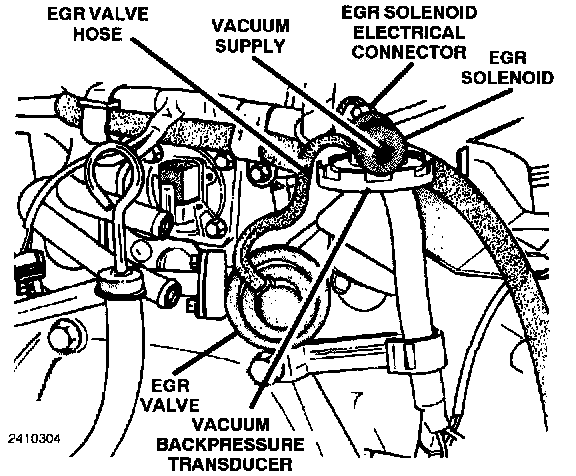 EGR VALVE HOSE

VACUUM SUPPLY

EGR SOLENOID ELECTRICAL CONNECTOR

EGR SOLENOID

EGR VALVE

VACUUM BACKPRESSURE TRANSDUCER

2410304