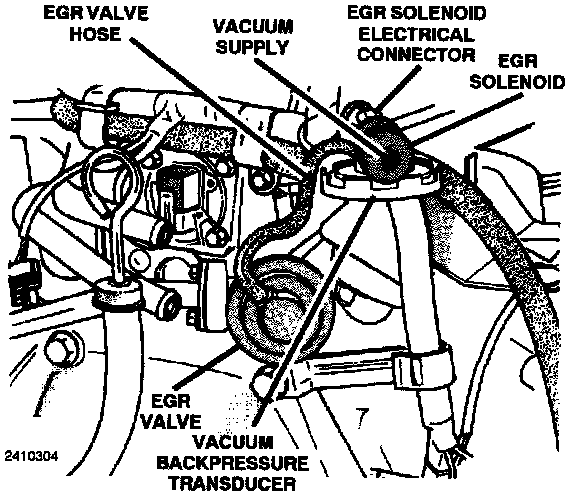 EGR VALVE HOSE

VACUUM SUPPLY

EGR SOLENOID ELECTRICAL CONNECTOR

EGR SOLENOID

EGR VALVE

VACUUM BACKPRESSURE TRANSDUCER

2410304