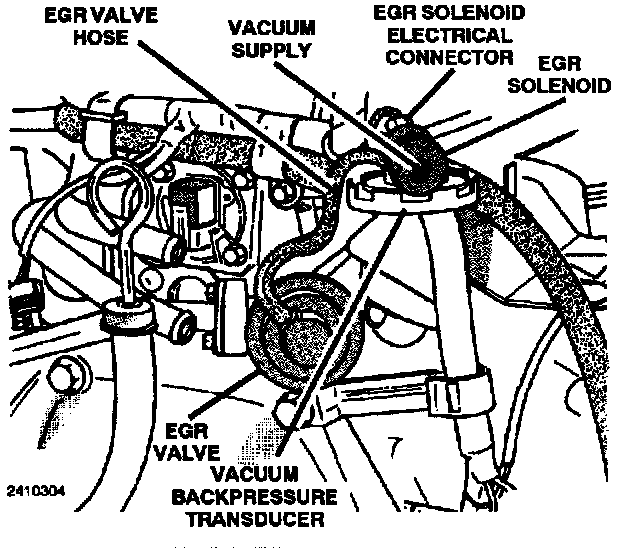 EGR VALVE HOSE

VACUUM SUPPLY

EGR SOLENOID ELECTRICAL CONNECTOR

EGR SOLENOID

EGR VALVE

VACUUM BACKPRESSURE TRANSDUCER

2410304