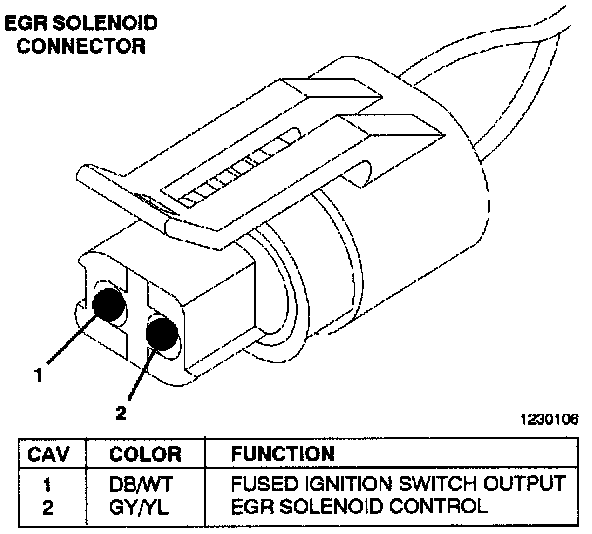 EGR SOLENOID CONNECTOR

1

2

1230106

| CAV | COLOR | FUNCTION |
|---|---|---|
| 1 | DB/WT | FUSED IGNITION SWITCH OUTPUT |
| 2 | GY/YL | EGR SOLENOID CONTROL |