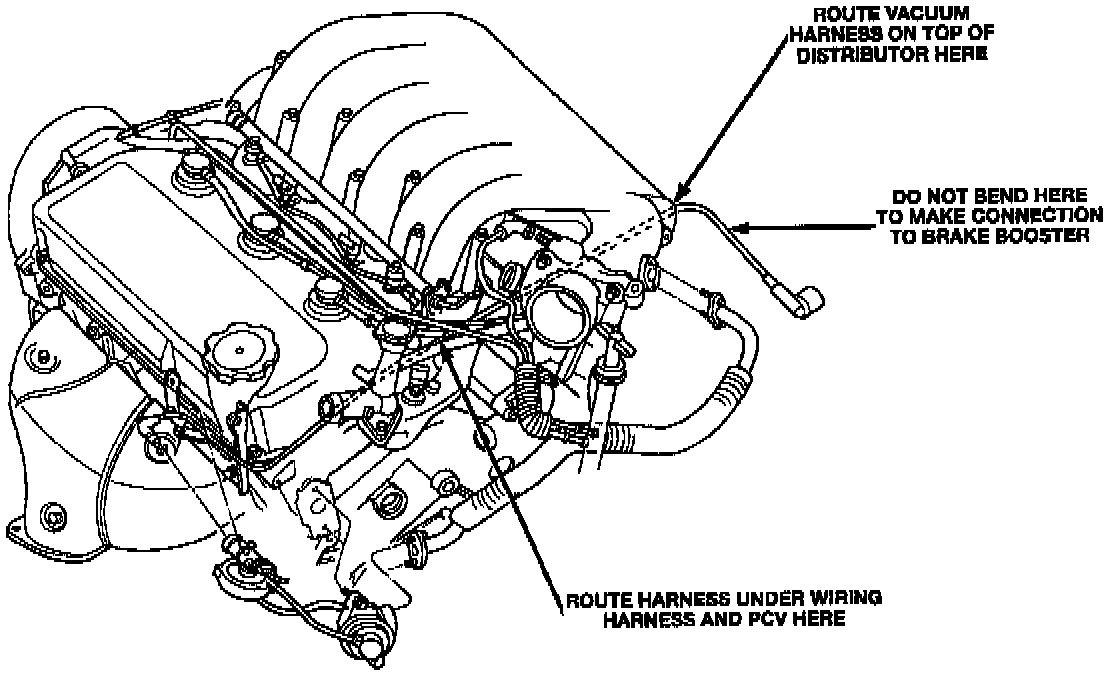 ROUTE VACUUM HARNESS ON TOP OF DISTRIBUTOR HERE

DO NOT BEND HERE TO MAKE CONNECTION TO BRAKE BOOSTER

ROUTE HARNESS UNDER WIRING HARNESS AND PCV HERE