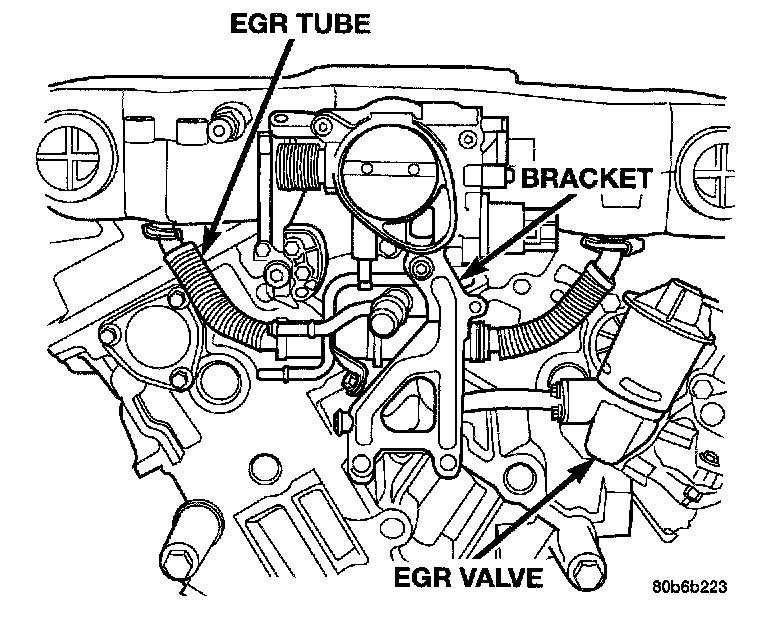 EGR TUBE

BRACKET

EGR VALVE

80b6b223