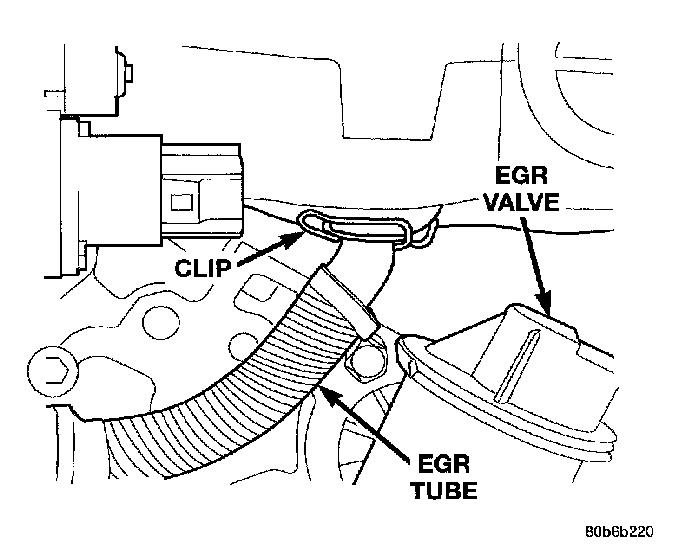 EGR VALVE

CLIP

EGR TUBE

80b6b220