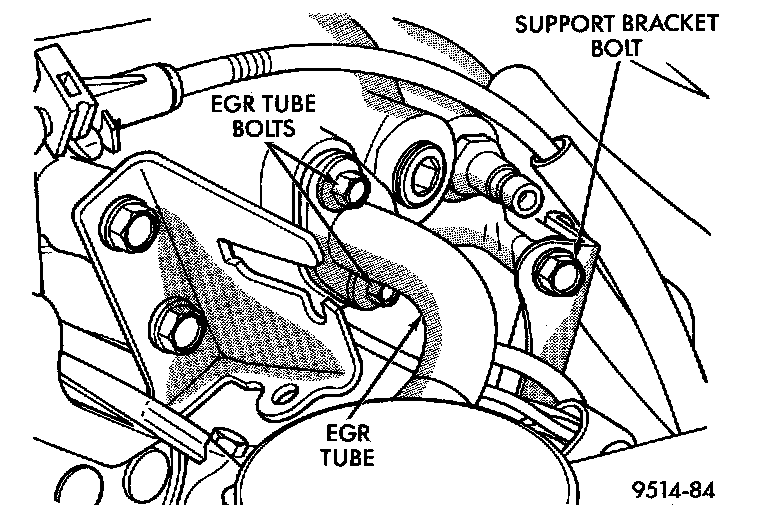 SUPPORT BRACKET BOLT

EGR TUBE BOLTS

EGR TUBE

9514-84