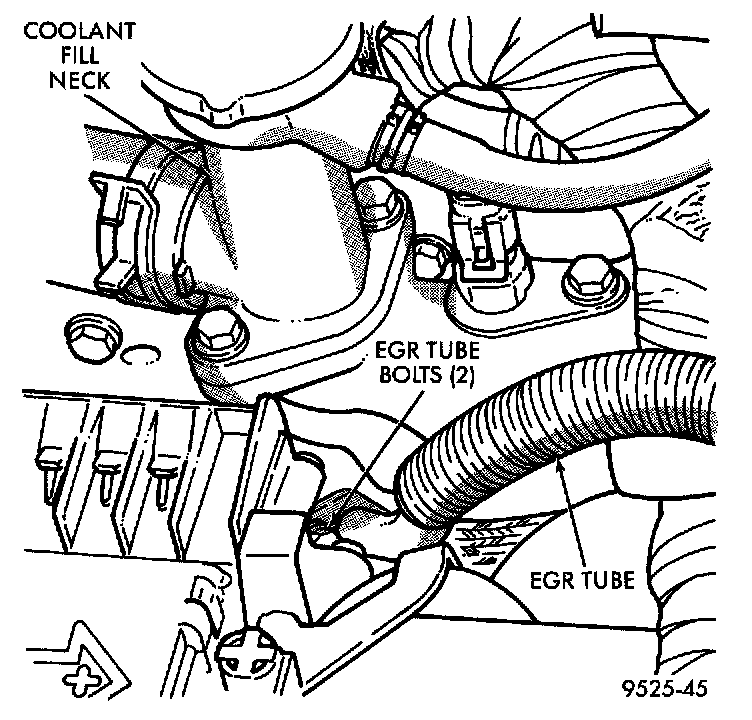 COOLANT FILL NECK

EGR TUBE BOLTS (2)

EGR TUBE

9525-45