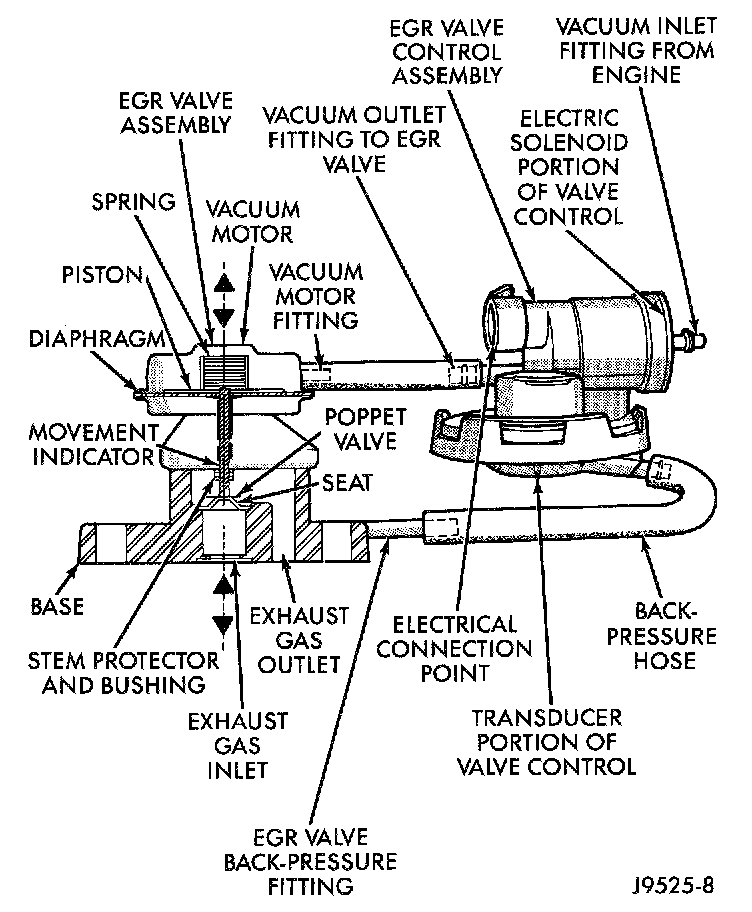 EGR VALVE CONTROL ASSEMBLY

VACUUM INLET FITTING FROM ENGINE

EGR VALVE ASSEMBLY

VACUUM OUTLET FITTING TO EGR VALVE

ELECTRIC SOLENOID PORTION OF VALVE CONTROL

SPRING

VACUUM MOTOR

PISTON

VACUUM MOTOR FITTING

DIAPHRAGM

MOVEMENT INDICATOR

POPPET VALVE

SEAT

BASE

EXHAUST GAS OUTLET

STEM PROTECTOR AND BUSHING

ELECTRICAL CONNECTION POINT

BACK-PRESSURE HOSE

EXHAUST GAS INLET

TRANSDUCER PORTION OF VALVE CONTROL

EGR VALVE BACK-PRESSURE FITTING

J9525-8