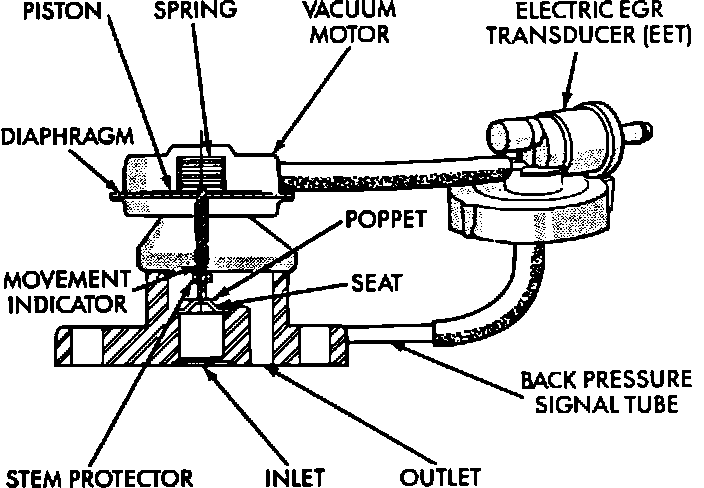 PISTON
SPRING
VACUUM MOTOR
ELECTRIC EGR TRANSDUCER (EET)
DIAPHRAGM
POPPET
MOVEMENT INDICATOR
SEAT
BACK PRESSURE SIGNAL TUBE
STEM PROTECTOR
INLET
OUTLET