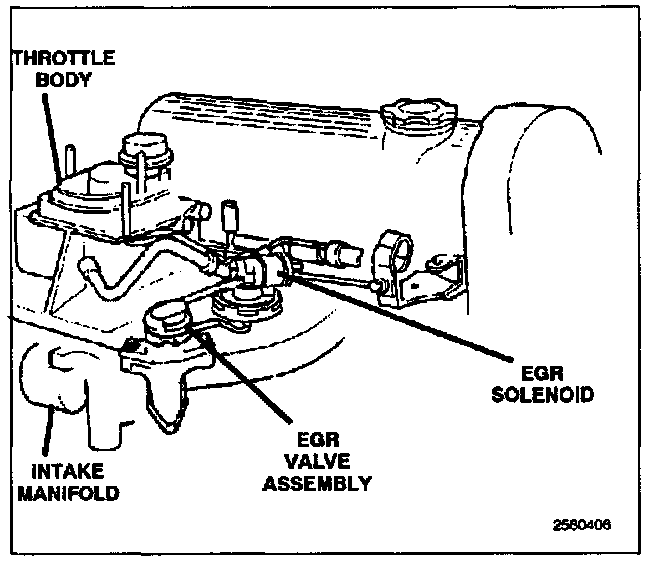 THROTTLE BODY

EGR SOLENOID

EGR VALVE ASSEMBLY

INTAKE MANIFOLD

2560406