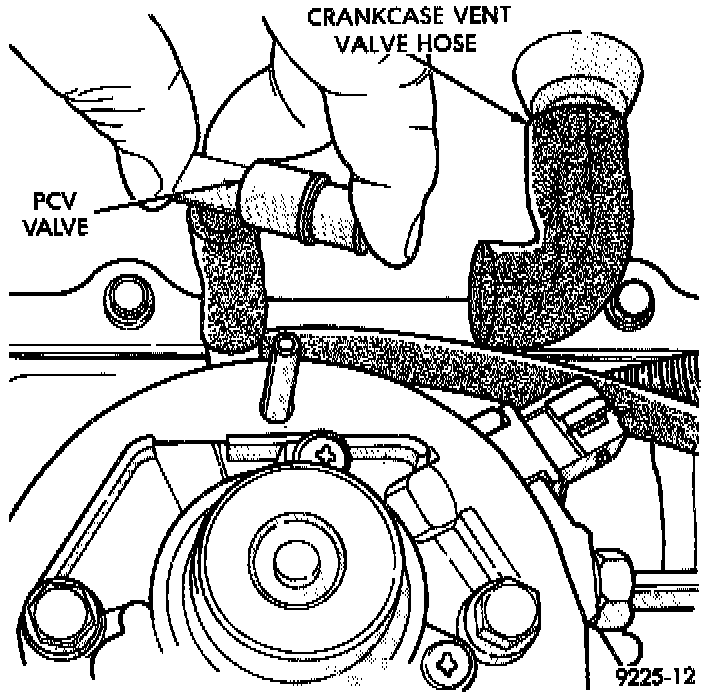 CRANKCASE VENT VALVE HOSE

PCV VALVE

9225-12