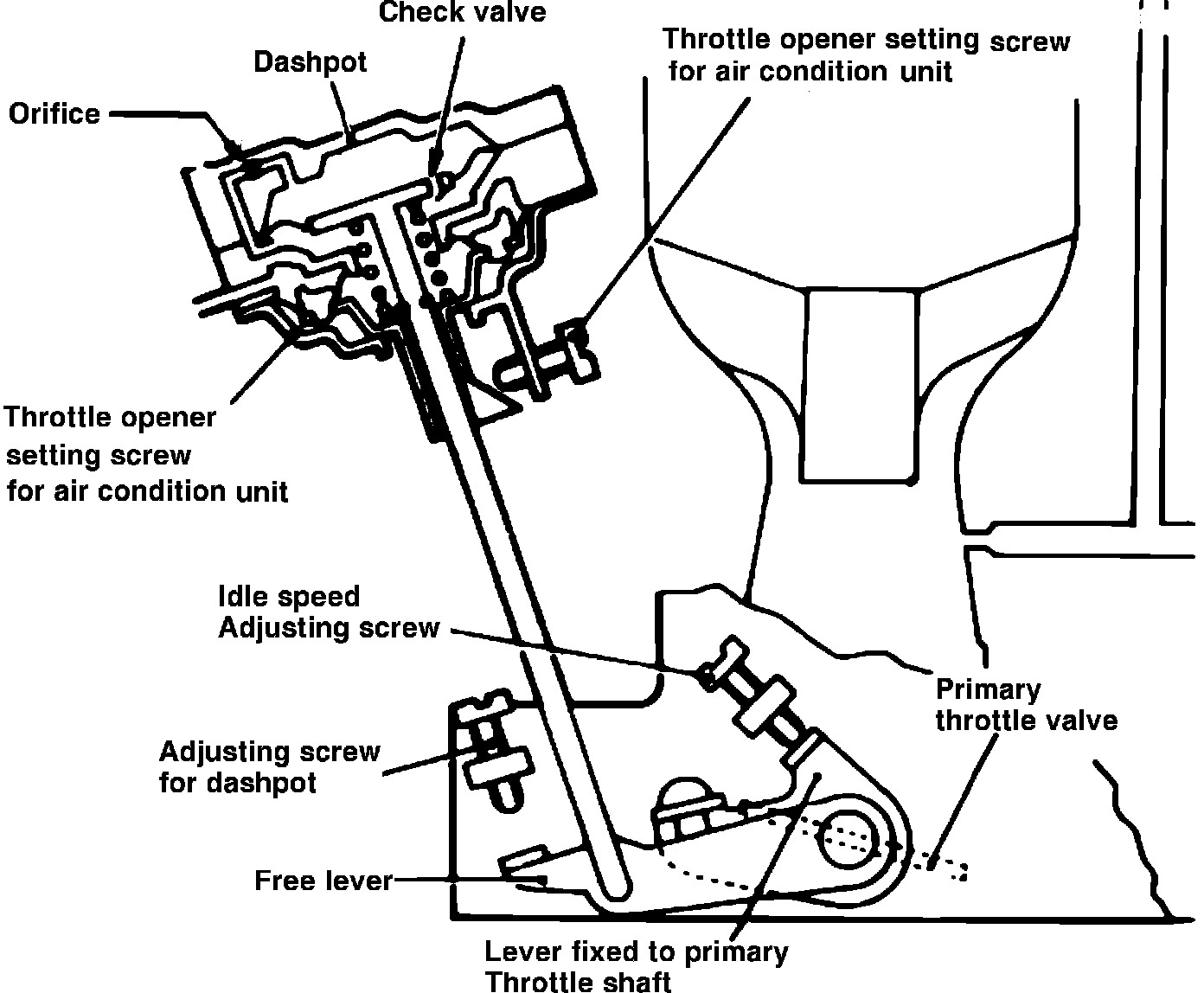 Check valve
Dashpot
Throttle opener setting screw for air condition unit
Orifice
Throttle opener setting screw for air condition unit
Idle speed Adjusting screw
Primary throttle valve
Adjusting screw for dashpot
Free lever
Lever fixed to primary Throttle shaft