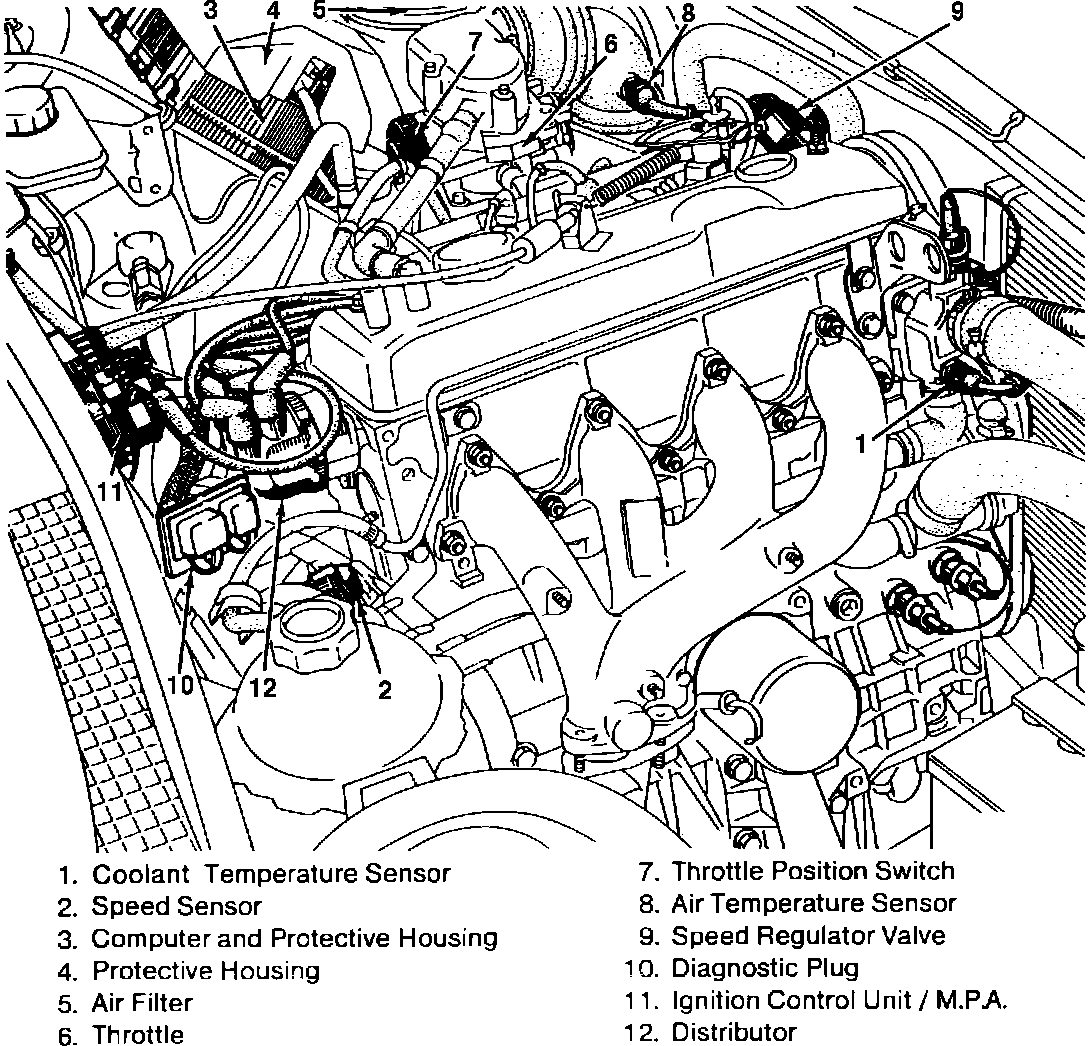 3 4 5 7 6 8 9 1 11 10 12 2

1. Coolant Temperature Sensor
2. Speed Sensor
3. Computer and Protective Housing
4. Protective Housing
5. Air Filter
6. Throttle

7. Throttle Position Switch
8. Air Temperature Sensor
9. Speed Regulator Valve
10. Diagnostic Plug
11. Ignition Control Unit / M.P.A.
12. Distributor