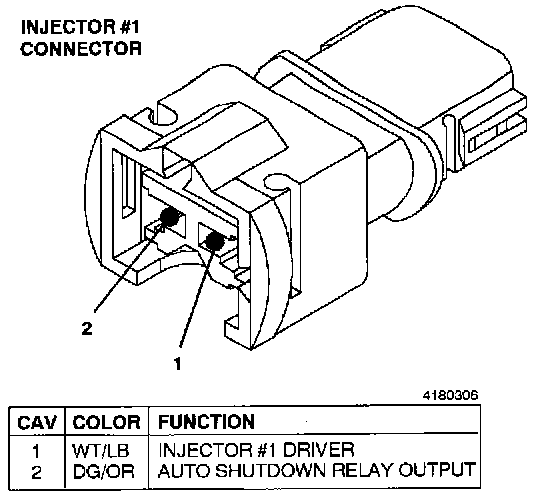 INJECTOR #1
CONNECTOR

2

1

4180306

| CAV | COLOR | FUNCTION |
|---|---|---|
| 1 | WT/LB | INJECTOR #1 DRIVER |
| 2 | DG/OR | AUTO SHUTDOWN RELAY OUTPUT |