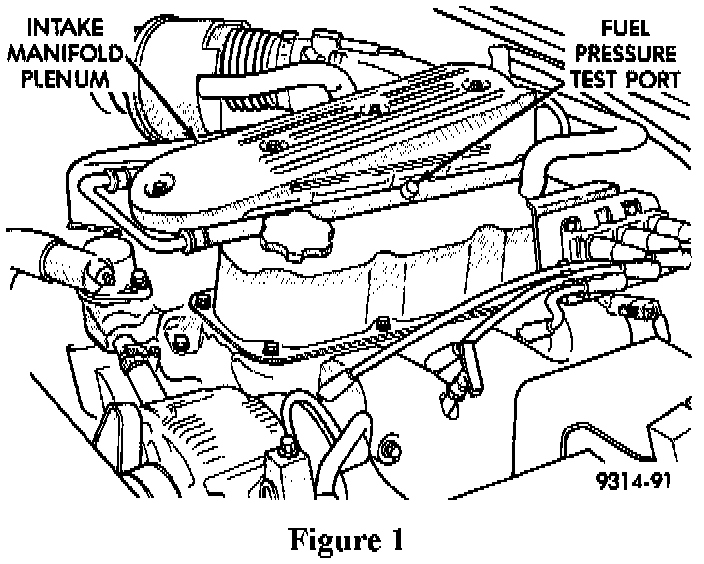 INTAKE MANIFOLD PLENUM

FUEL PRESSURE TEST PORT

9314-91

Figure 1