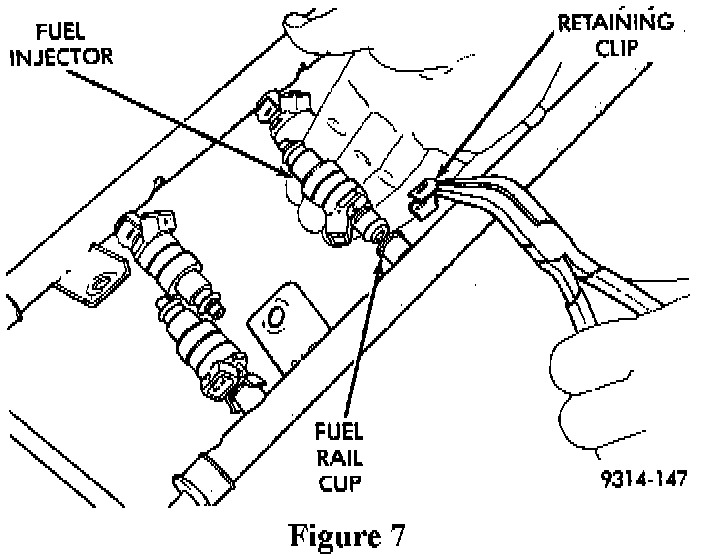 FUEL INJECTOR

RETAINING CLIP

FUEL RAIL CUP

9314-147

Figure 7