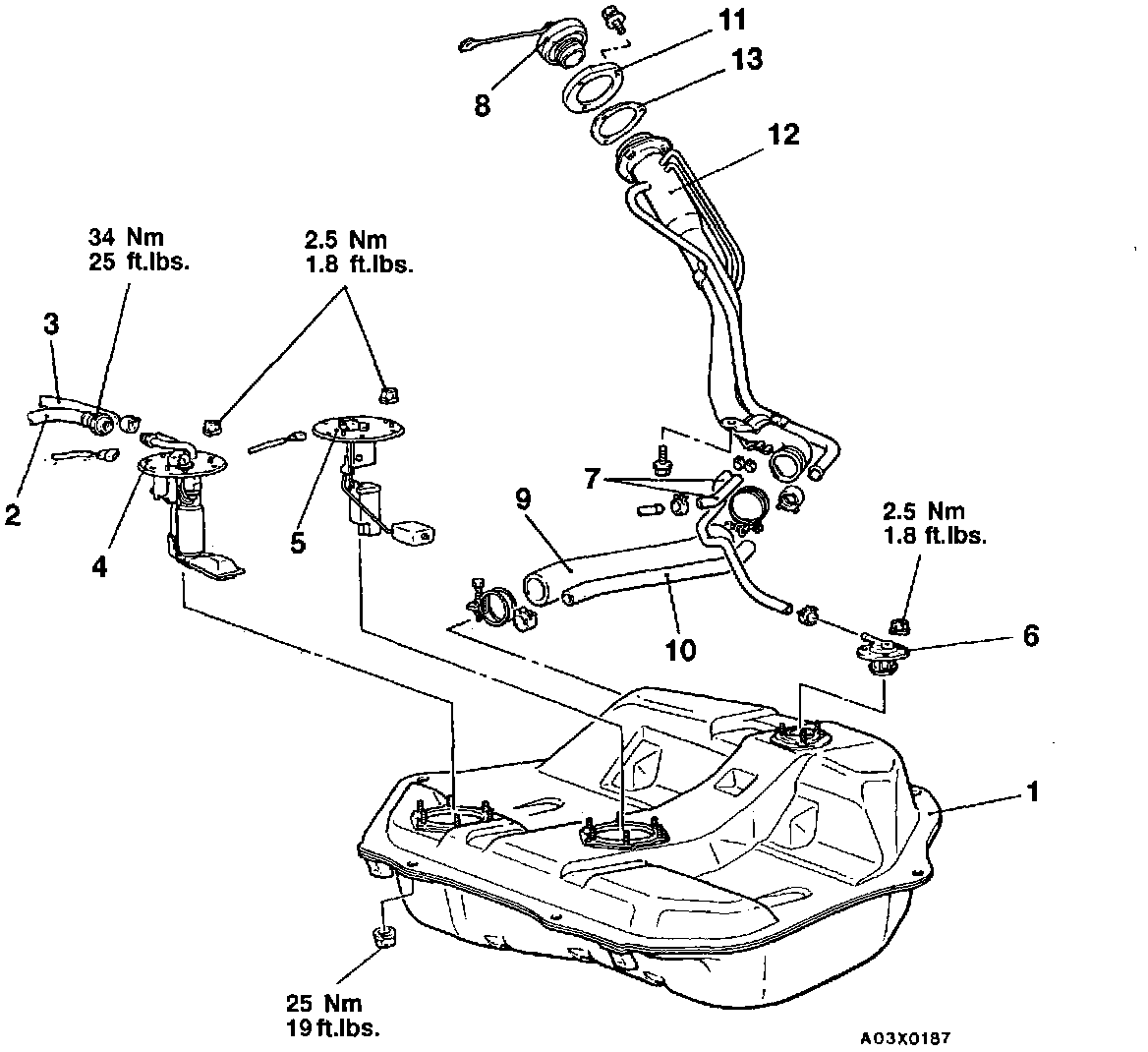 11
13
8
12
34 Nm
25 ft.lbs.
2.5 Nm
1.8 ft.lbs.
3
2
4
5
7
9
2.5 Nm
1.8 ft.lbs.
10
6
1
25 Nm
19 ft.lbs.
A03X0187