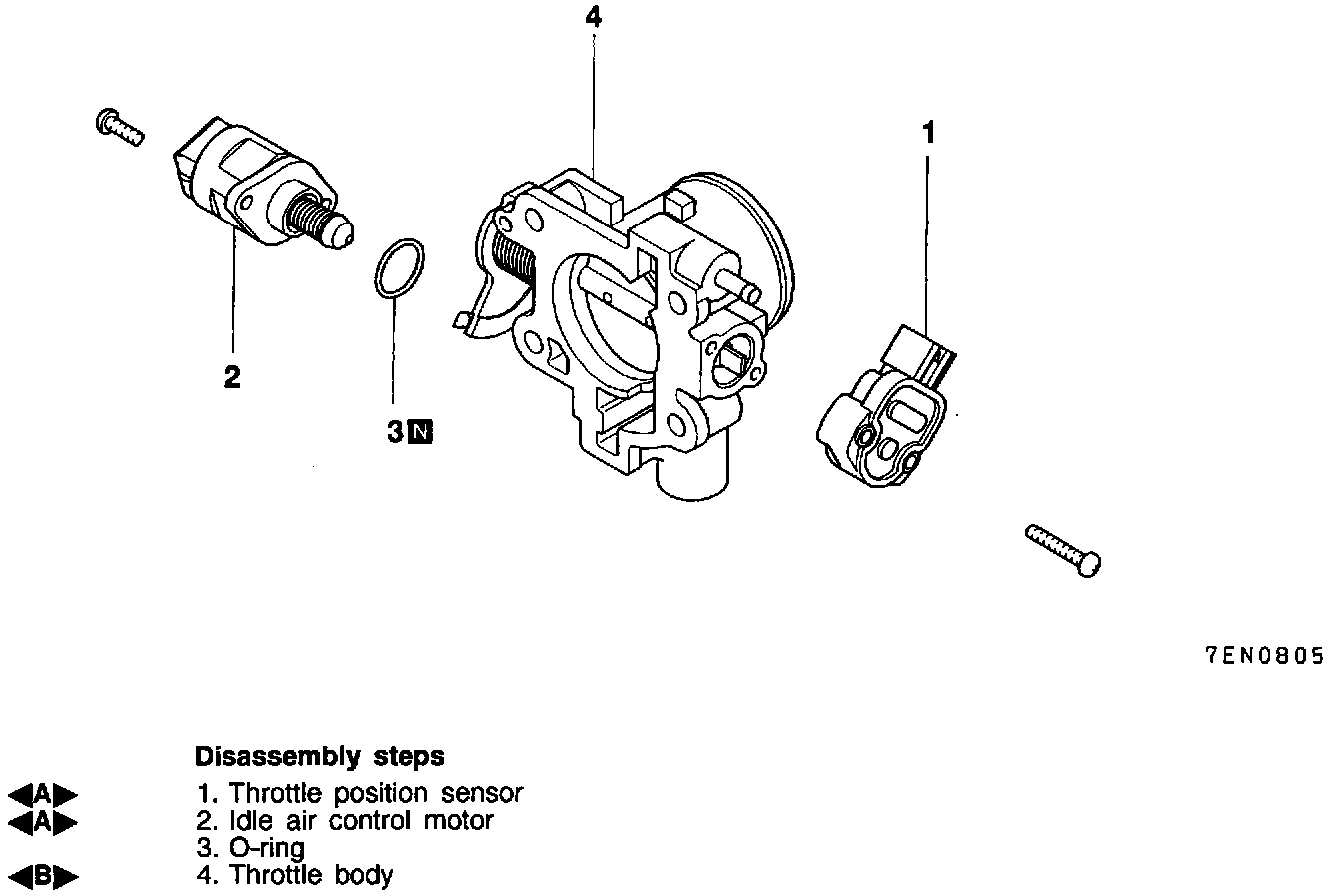 4

1

2

3 N

7EN0805

Disassembly steps

◀A▶ 1. Throttle position sensor
◀A▶ 2. Idle air control motor
3. O-ring
◀B▶ 4. Throttle body